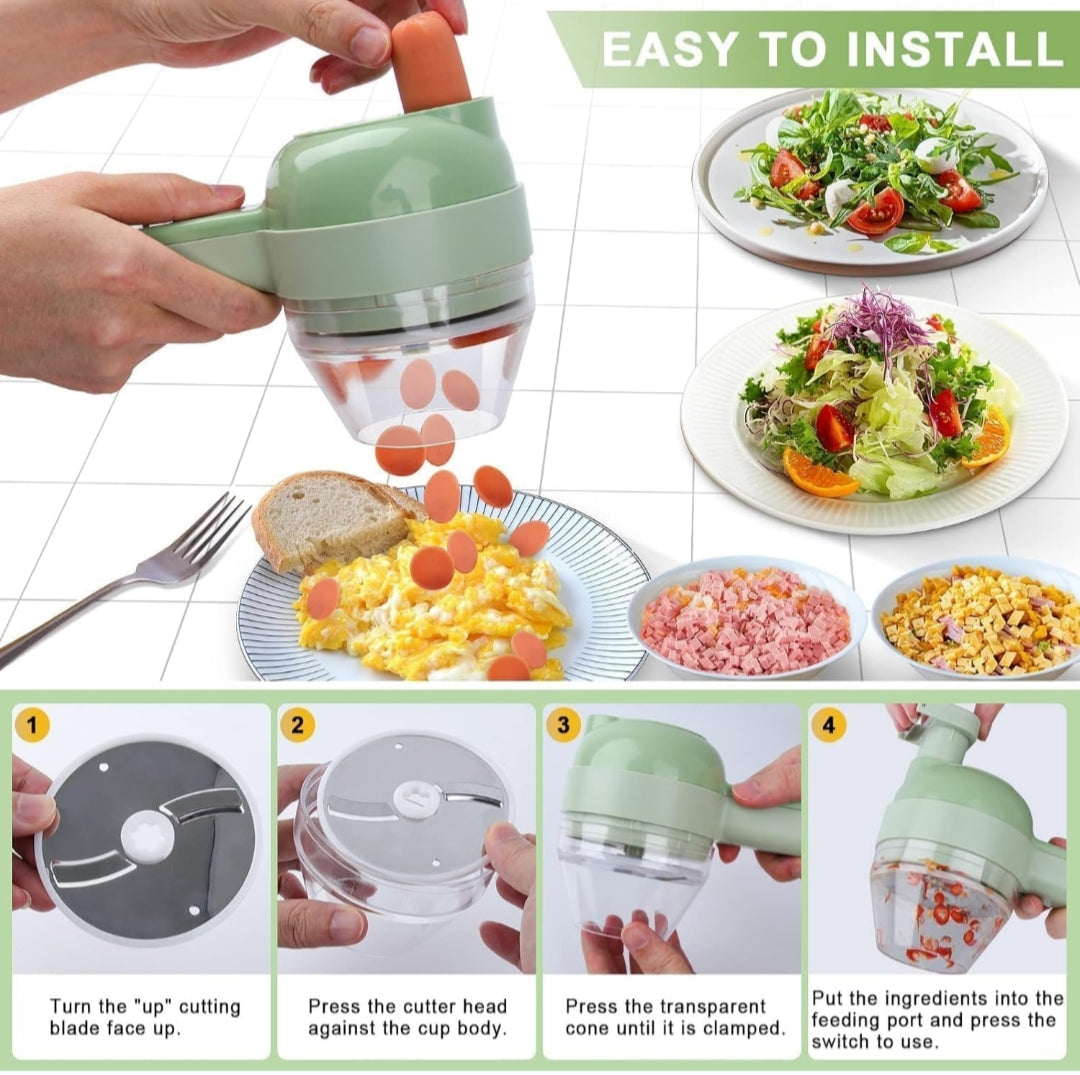 EASY TO INSTALL

1

Turn the "up" cutting blade face up.

2

Press the cutter head against the cup body.

3

Press the transparent cone until it is clamped.

4

Put the ingredients into the feeding port and press the switch to use.