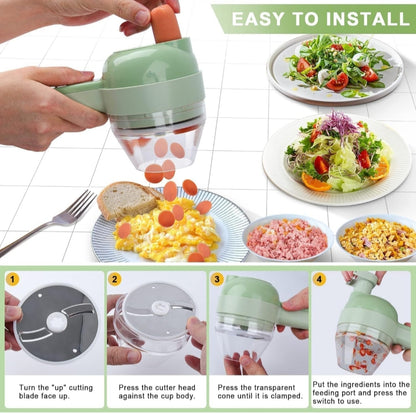 EASY TO INSTALL

1

Turn the "up" cutting blade face up.

2

Press the cutter head against the cup body.

3

Press the transparent cone until it is clamped.

4

Put the ingredients into the feeding port and press the switch to use.