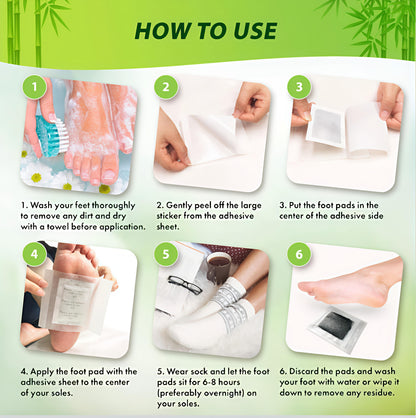 HOW TO USE

1

2

3

1. Wash your feet thoroughly to remove any dirt and dry with a towel before application.

2. Gently peel off the large sticker from the adhesive sheet.

3. Put the foot pads in the center of the adhesive side

4

5

6

4. Apply the foot pad with the adhesive sheet to the center of your soles.

5. Wear sock and let the foot pads sit for 6-8 hours (preferably overnight) on your soles.

6. Discard the pads and wash your foot with water or wipe it down to remove any residue.